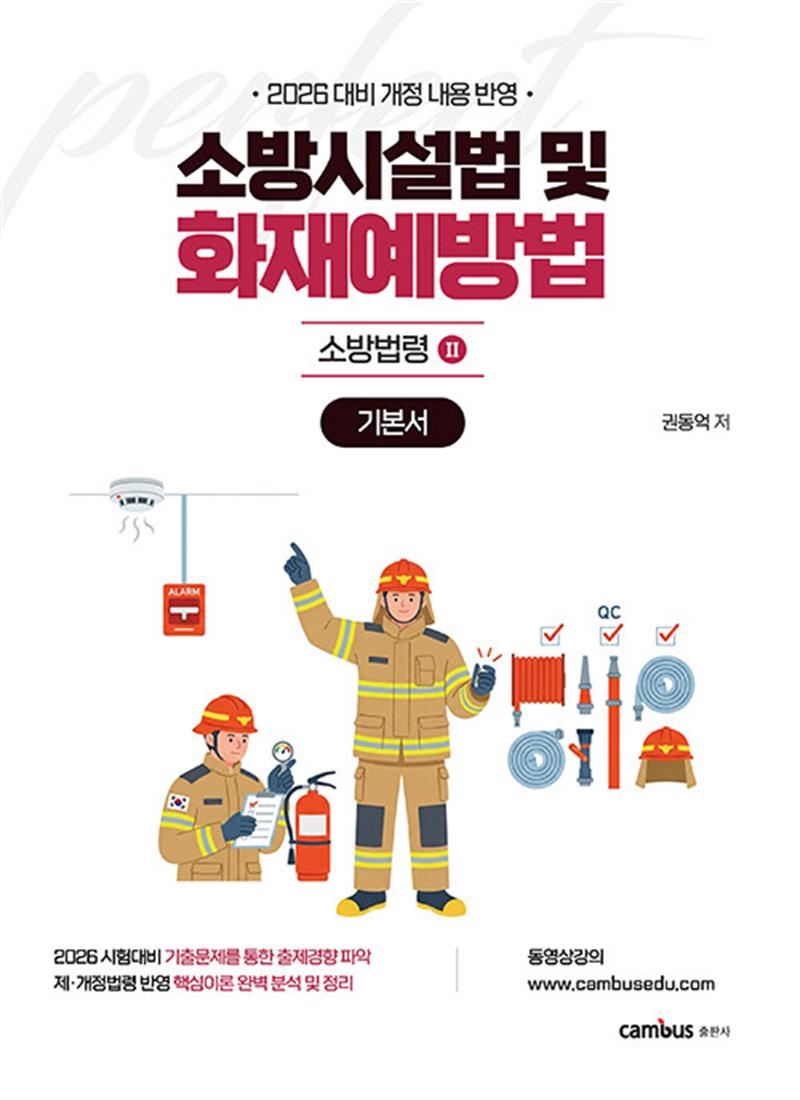 perfect

• 2026 대비 개정 내용 반영 •

소방시설법 및 화재예방법

소방법령 II

기본서

권동억 저

ALARM

QC

2026 시험대비 기출문제를 통한 출제경향 파악
제·개정법령 반영 핵심이론 완벽 분석 및 정리

동영상강의
www.cambusedu.com

cambus 출판사